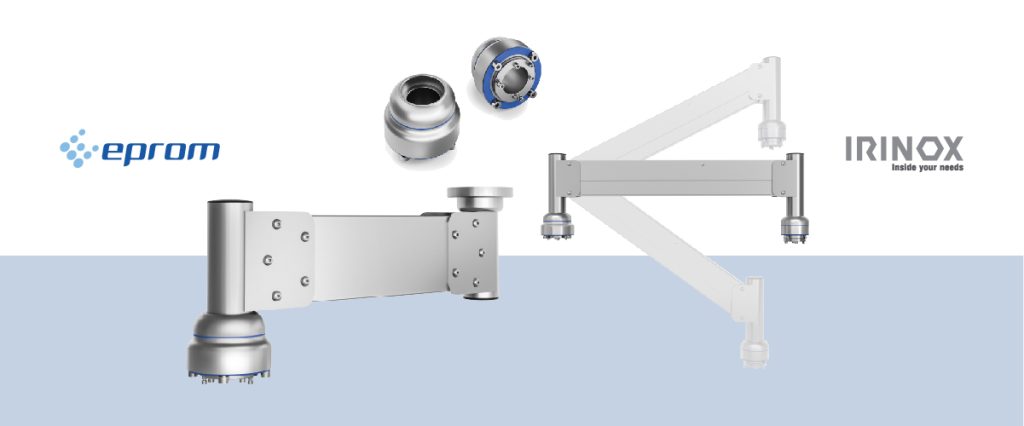 eprom

IRINOX
Inside your needs